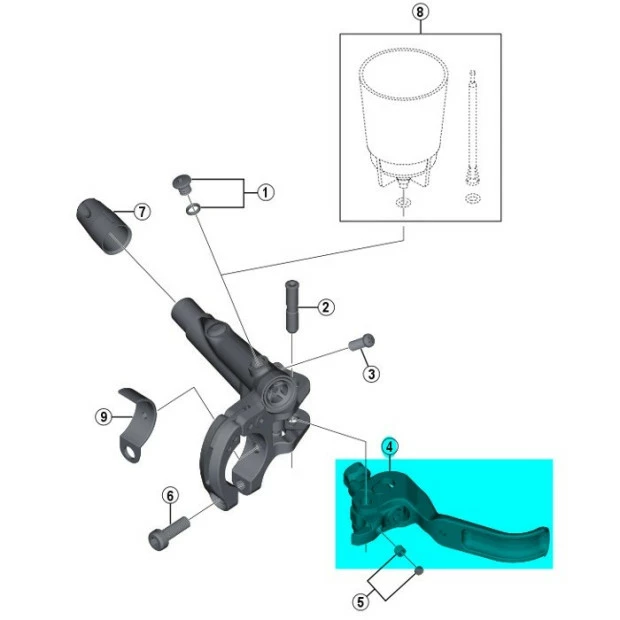 8
1
7
2
3
9
4
6
5